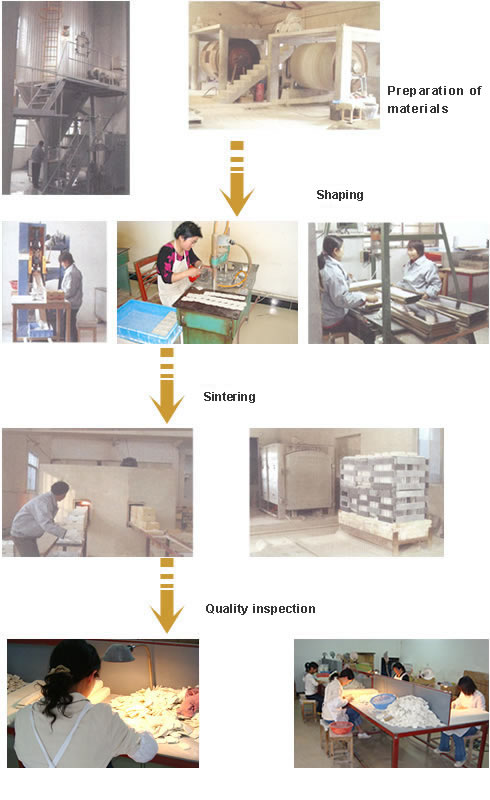 Preparation of materials

Shaping

Sintering

Quality inspection